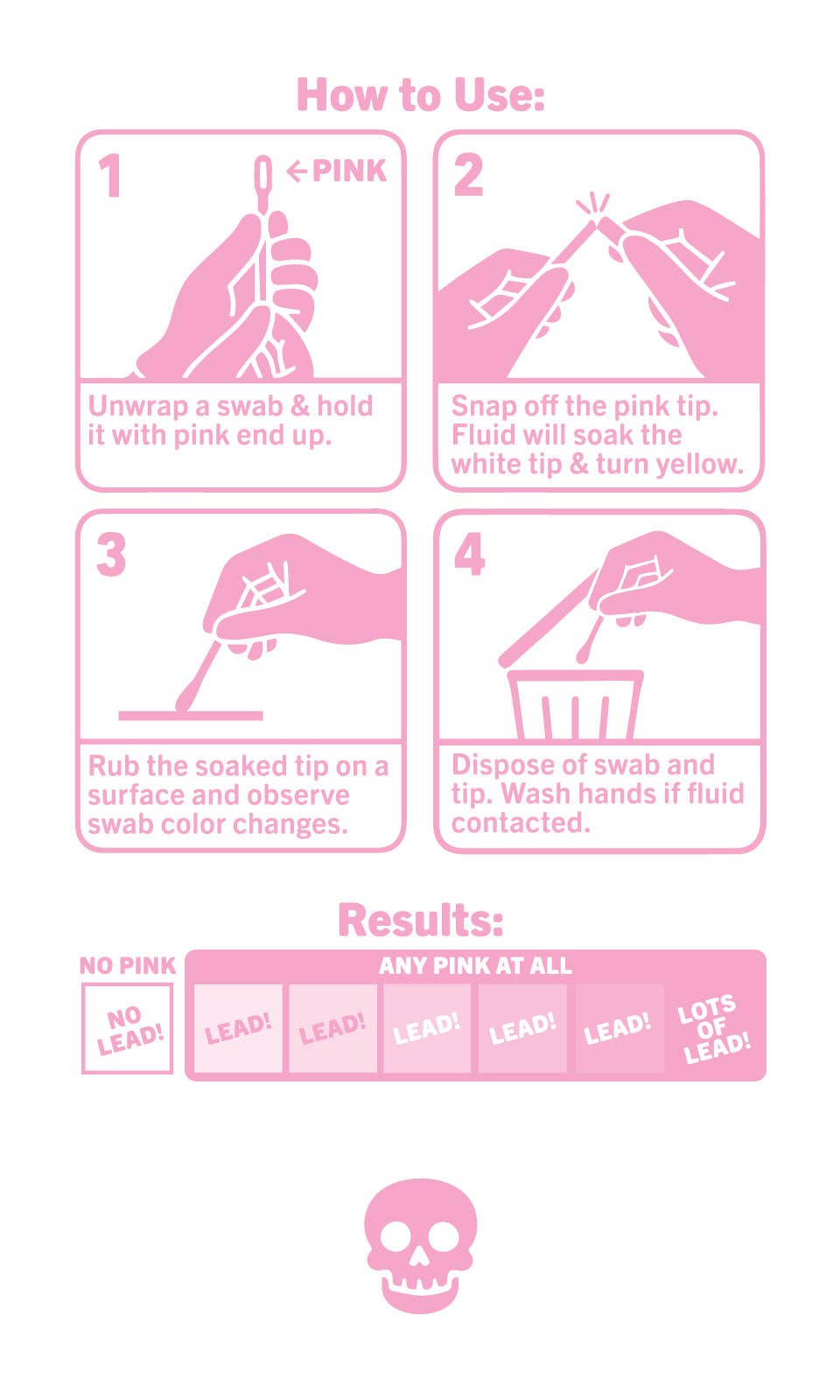 How to Use:

1

←PINK

Unwrap a swab & hold it with pink end up.

2

Snap off the pink tip. Fluid will soak the white tip & turn yellow.

3

Rub the soaked tip on a surface and observe swab color changes.

4

Dispose of swab and tip. Wash hands if fluid contacted.

Results:

NO PINK

NO LEAD!

ANY PINK AT ALL

LEAD! LEAD! LEAD! LEAD! LEAD! LOTS OF LEAD!